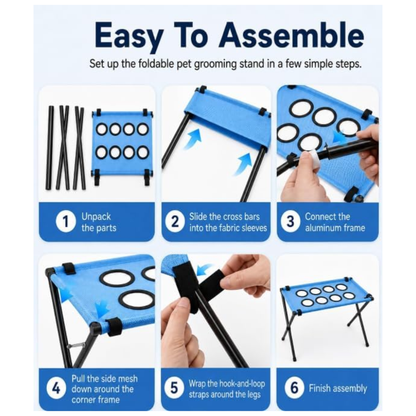 Easy To Assemble

Set up the foldable pet grooming stand in a few simple steps.

1 Unpack the parts

2 Slide the cross bars into the fabric sleeves

3 Connect the aluminum frame

4 Pull the side mesh down around the corner frame

5 Wrap the hook-and-loop straps around the legs

6 Finish assembly